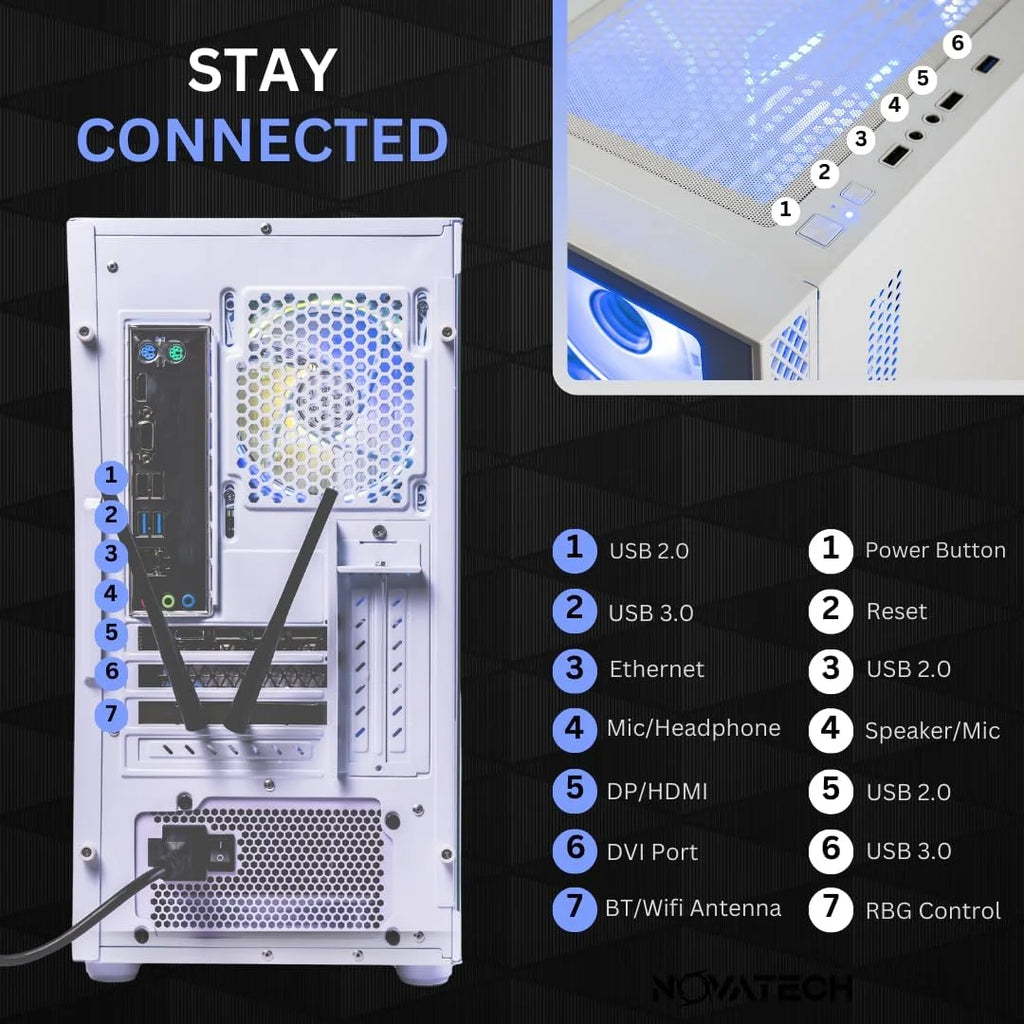 STAY
CONNECTED

6
5
4
3
2
1

1
2
3
4
5
6
7

1 USB 2.0
2 USB 3.0
3 Ethernet
4 Mic/Headphone
5 DP/HDMI
6 DVI Port
7 BT/Wifi Antenna

1 Power Button
2 Reset
3 USB 2.0
4 Speaker/Mic
5 USB 2.0
6 USB 3.0
7 RBG Control

NOVATECH