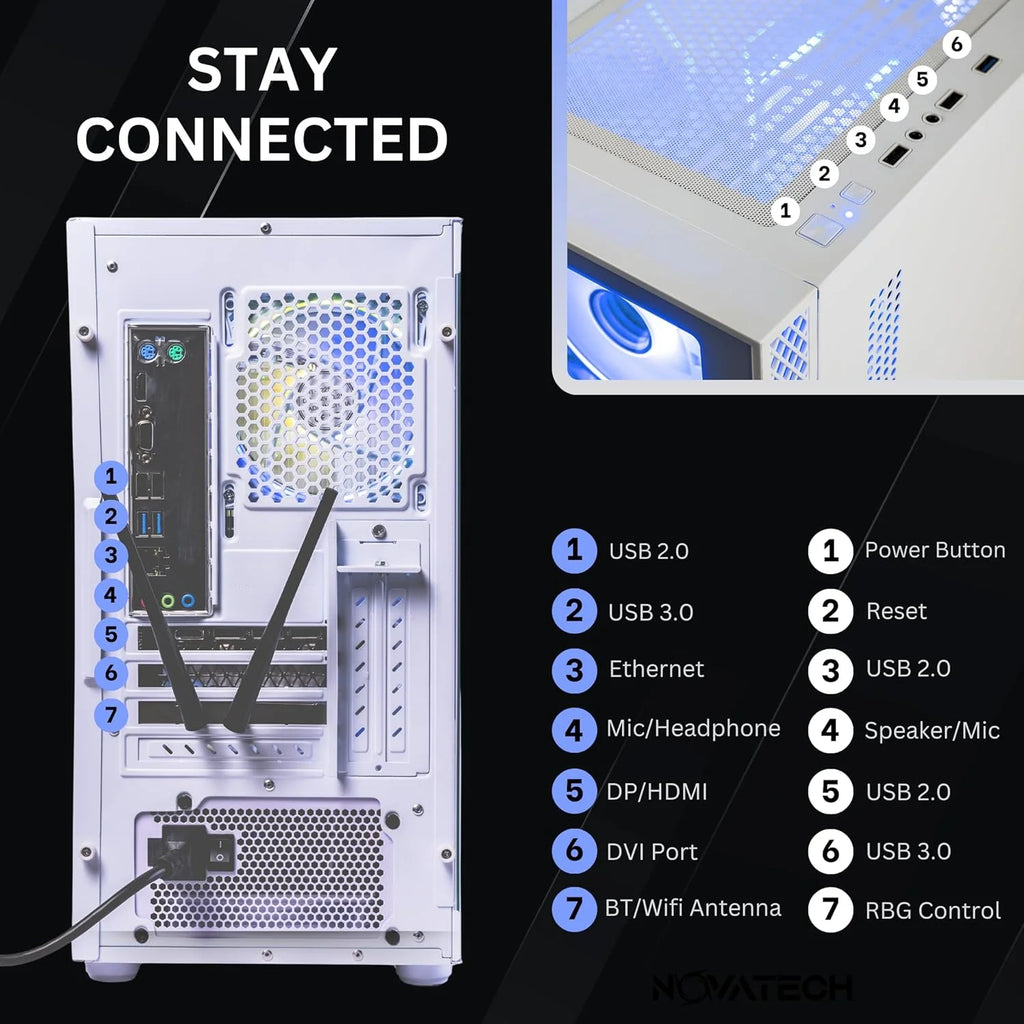 STAY CONNECTED

6
5
4
3
2
1

1
2
3
4
5
6
7

1 USB 2.0
2 USB 3.0
3 Ethernet
4 Mic/Headphone
5 DP/HDMI
6 DVI Port
7 BT/Wifi Antenna

1 Power Button
2 Reset
3 USB 2.0
4 Speaker/Mic
5 USB 2.0
6 USB 3.0
7 RBG Control

NOVATECH